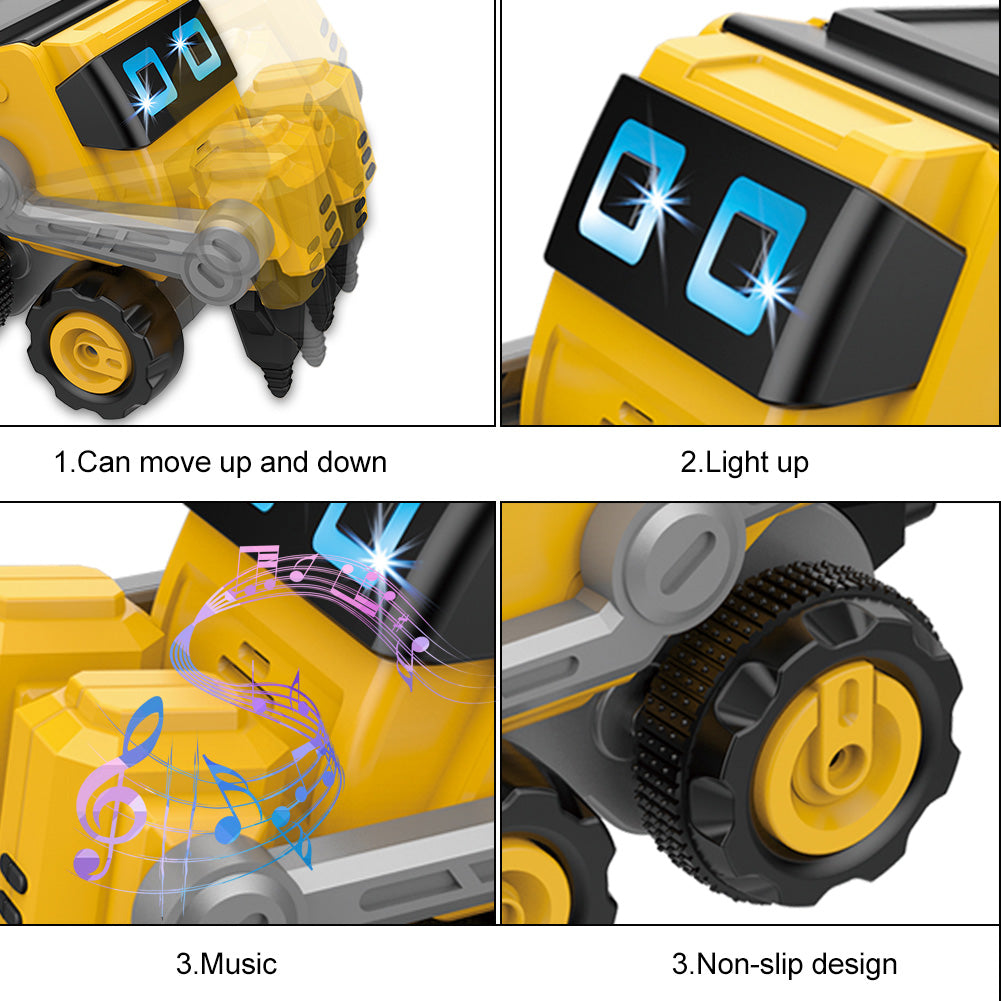 1.Can move up and down

2.Light up

3.Music

3.Non-slip design