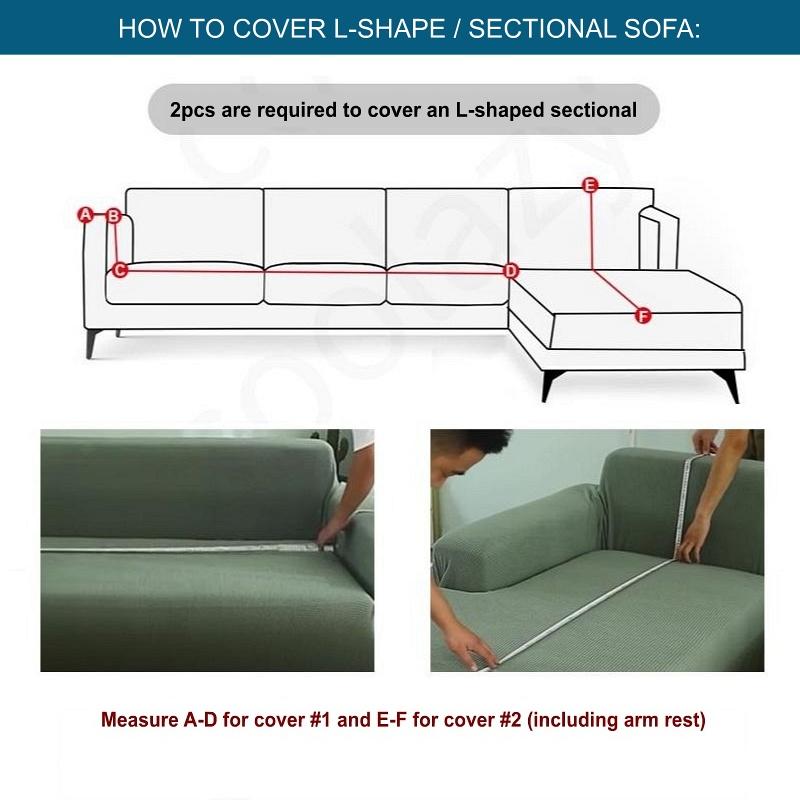 HOW TO COVER L-SHAPE / SECTIONAL SOFA:

2pcs are required to cover an L-shaped sectional

A B C D E F

Measure A-D for cover #1 and E-F for cover #2 (including arm rest)