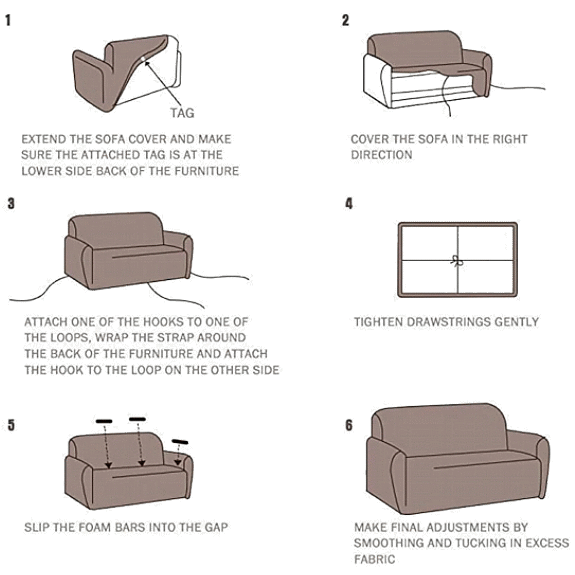 1

TAG

EXTEND THE SOFA COVER AND MAKE SURE THE ATTACHED TAG IS AT THE LOWER SIDE BACK OF THE FURNITURE

2

COVER THE SOFA IN THE RIGHT DIRECTION

3

ATTACH ONE OF THE HOOKS TO ONE OF THE LOOPS, WRAP THE STRAP AROUND THE BACK OF THE FURNITURE AND ATTACH THE HOOK TO THE LOOP ON THE OTHER SIDE

4

TIGHTEN DRAWSTRINGS GENTLY

5

SLIP THE FOAM BARS INTO THE GAP

6

MAKE FINAL ADJUSTMENTS BY SMOOTHING AND TUCKING IN EXCESS FABRIC